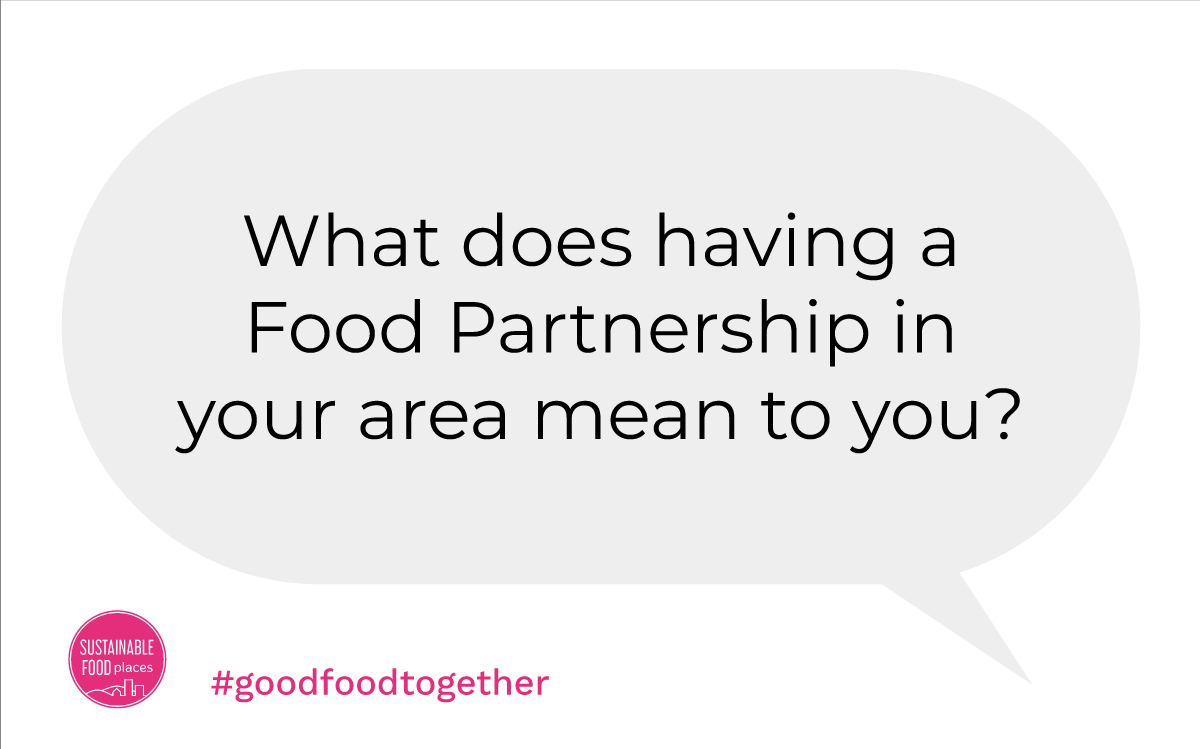 What does having a Food Partnership in your area mean to you?

SUSTAINABLE FOOD places

#goodfoodtogether