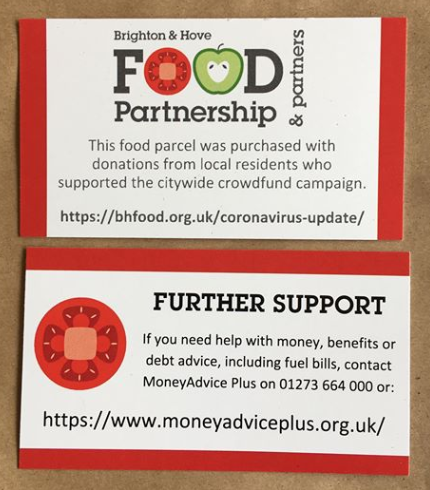 Brighton & Hove
FOOD
Partnership
& partners

This food parcel was purchased with donations from local residents who supported the citywide crowdfund campaign.

https://bhfood.org.uk/coronavirus-update/

FURTHER SUPPORT

If you need help with money, benefits or debt advice, including fuel bills, contact MoneyAdvice Plus on 01273 664 000 or:

https://www.moneyadviceplus.org.uk/